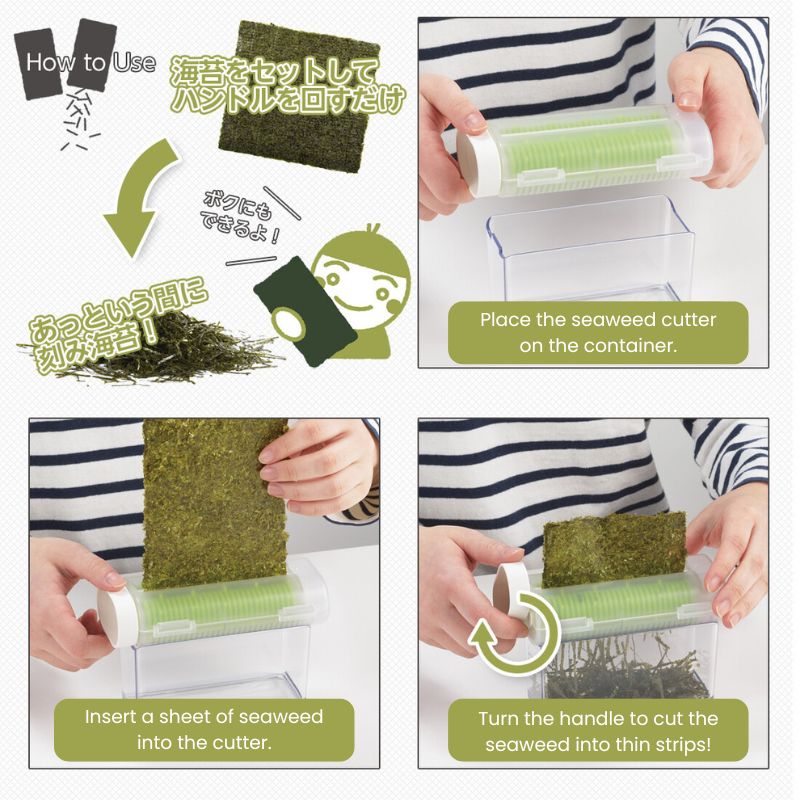 How to Use

海苔をセットして
ハンドルを回すだけ

ボクにも
できるよ！

あっという間に
刻み海苔！

Place the seaweed cutter on the container.

Insert a sheet of seaweed into the cutter.

Turn the handle to cut the seaweed into thin strips!